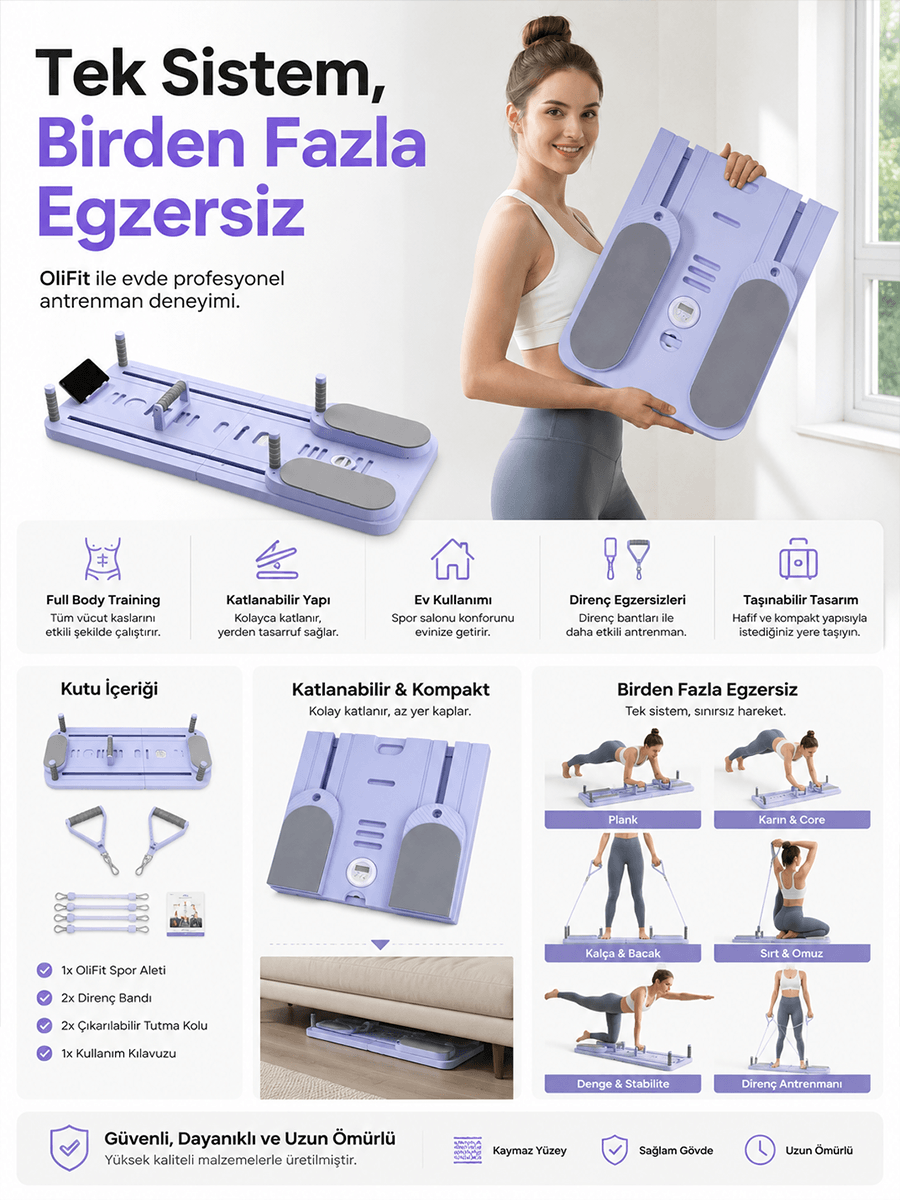 Tek Sistem,
Birden Fazla Egzersiz

OliFit ile evde profesyonel antrenman deneyimi.

Full Body Training
Tüm vücut kaslarını etkili şekilde çalıştırır.

Katlanabilir Yapı
Kolayca katlanır, yerden tasarruf sağlar.

Ev Kullanımı
Spor salonu konforunu evinize getirir.

Direnç Egzersizleri
Direnç bantları ile daha etkili antrenman.

Taşınabilir Tasarım
Hafif ve kompakt yapısıyla istediğiniz yere taşıyın.

Kutu İçeriği

1x OliFit Spor Aleti
2x Direnç Bandı
2x Çıkarılabilir Tutma Kolu
1x Kullanım Kılavuzu

Katlanabilir & Kompakt
Kolay katlanır, az yer kaplar.

Birden Fazla Egzersiz
Tek sistem, sınırsız hareket.

Plank
Karın & Core
Kalça & Bacak
Sırt & Omuz
Denge & Stabilite
Direnç Antrenmanı

Güvenli, Dayanıklı ve Uzun Ömürlü
Yüksek kaliteli malzemelerle üretilmiştir.

Kaymaz Yüzey
Sağlam Gövde
Uzun Ömürlü